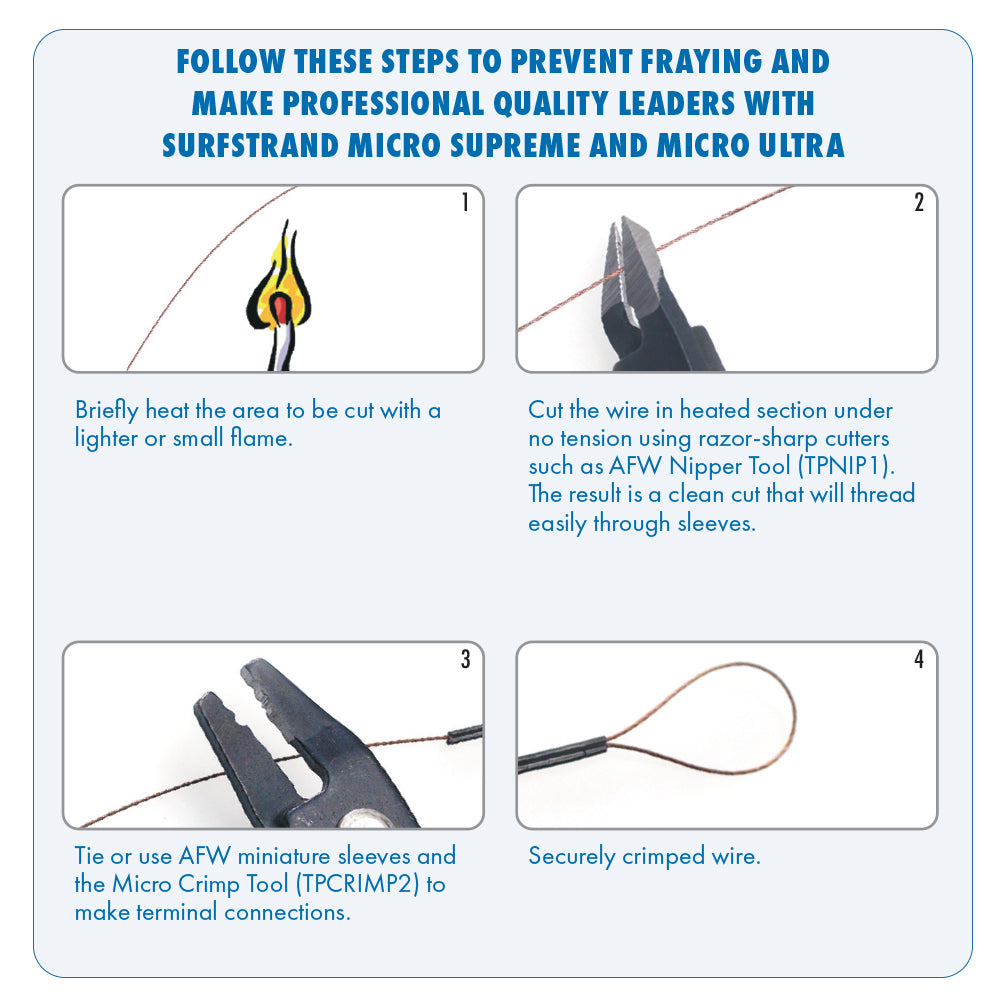 FOLLOW THESE STEPS TO PREVENT FRAYING AND MAKE PROFESSIONAL QUALITY LEADERS WITH SURFSTRAND MICRO SUPREME AND MICRO ULTRA

1

Briefly heat the area to be cut with a lighter or small flame.

2

Cut the wire in heated section under no tension using razor-sharp cutters such as AFW Nipper Tool (TPNIP1). The result is a clean cut that will thread easily through sleeves.

3

Tie or use AFW miniature sleeves and the Micro Crimp Tool (TPCRIMP2) to make terminal connections.

4

Securely crimped wire.